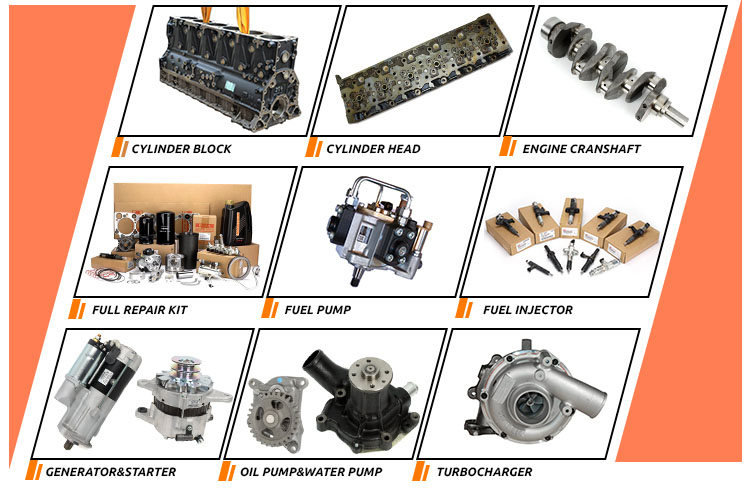 CYLINDER BLOCK
CYLINDER HEAD
ENGINE CRANSHAFT
FULL REPAIR KIT
FUEL PUMP
FUEL INJECTOR
GENERATOR&STARTER
OIL PUMP&WATER PUMP
TURBOCHARGER